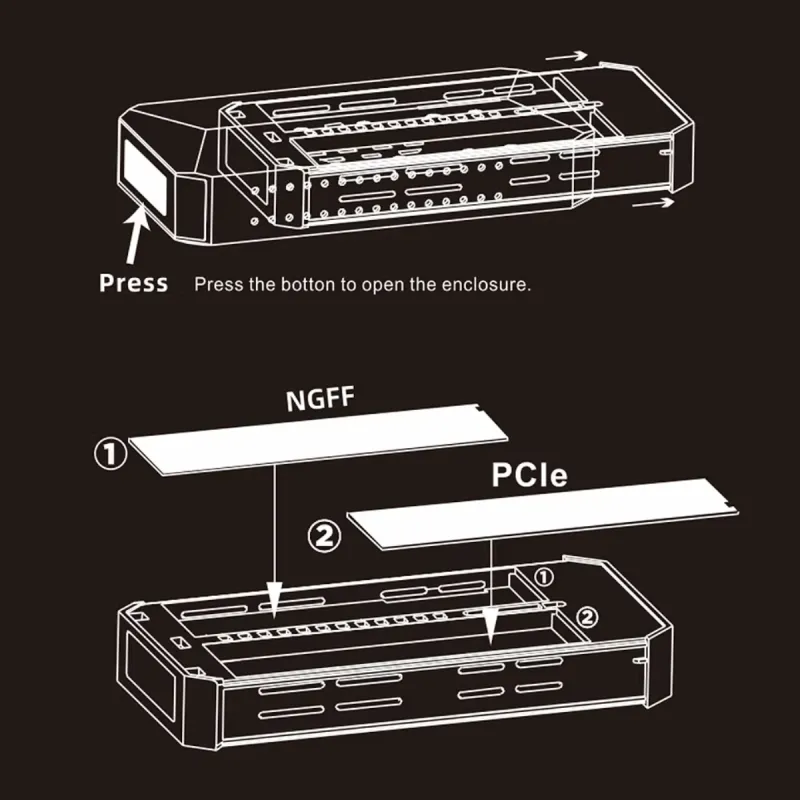 Press Press the botton to open the enclosure.

NGFF

①

PCIe

②

①

②