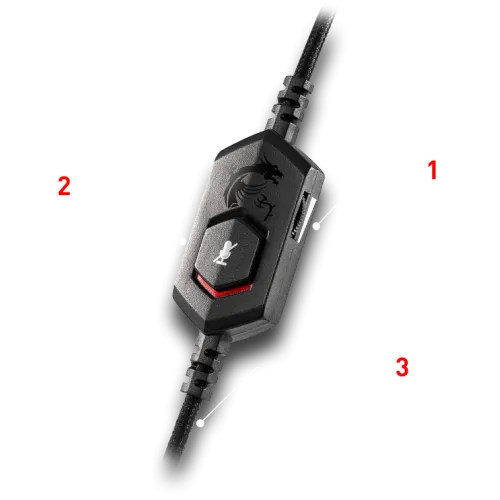 2

1

3