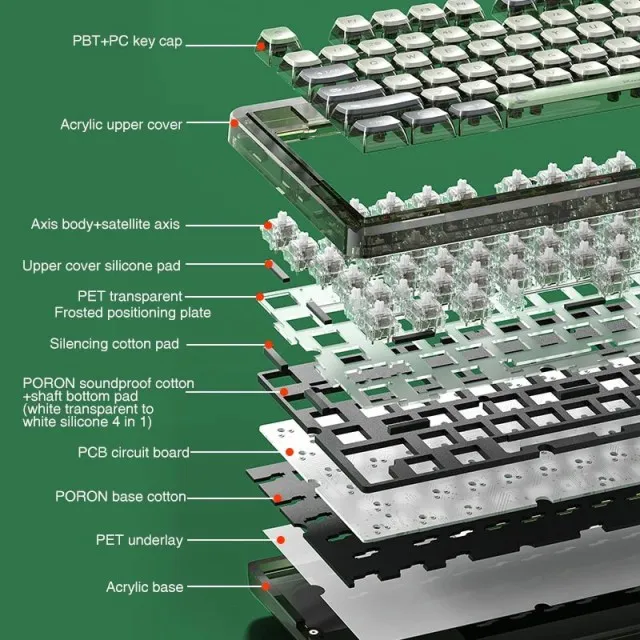 PBT+PC key cap

Acrylic upper cover

Axis body+satellite axis

Upper cover silicone pad

PET transparent
Frosted positioning plate

Silencing cotton pad

PORON soundproof cotton +shaft bottom pad (white transparent to white silicone 4 in 1)

PCB circuit board

PORON base cotton

PET underlay

Acrylic base