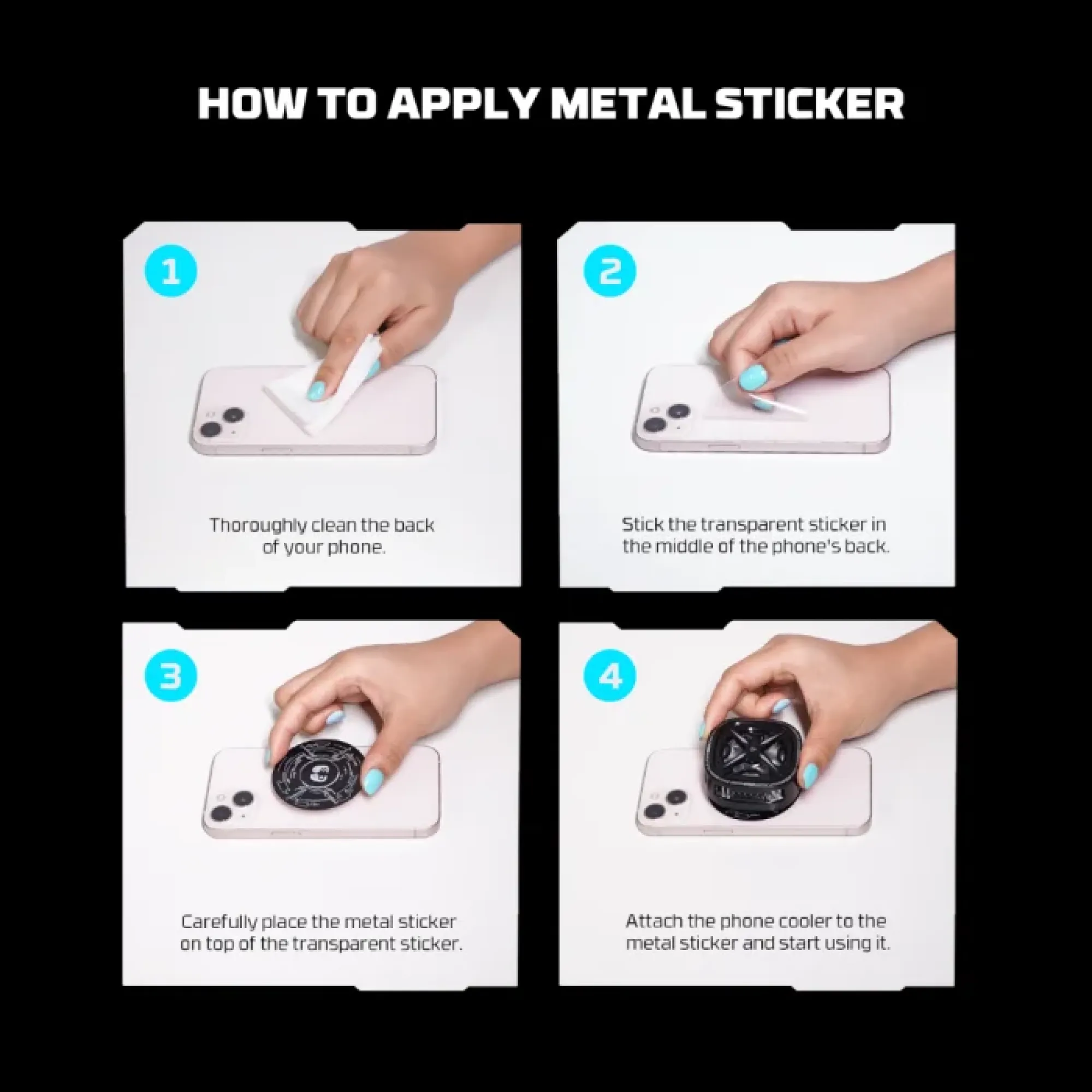 HOW TO APPLY METAL STICKER

1

Thoroughly clean the back of your phone.

2

Stick the transparent sticker in the middle of the phone's back.

3

Carefully place the metal sticker on top of the transparent sticker.

4

Attach the phone cooler to the metal sticker and start using it.