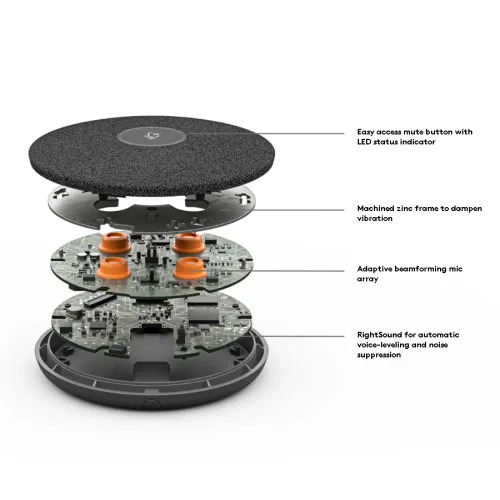 Easy access mute button with LED status indicator

Machined zinc frame to dampen vibration

Adaptive beamforming mic array

RightSound for automatic voice-leveling and noise suppression