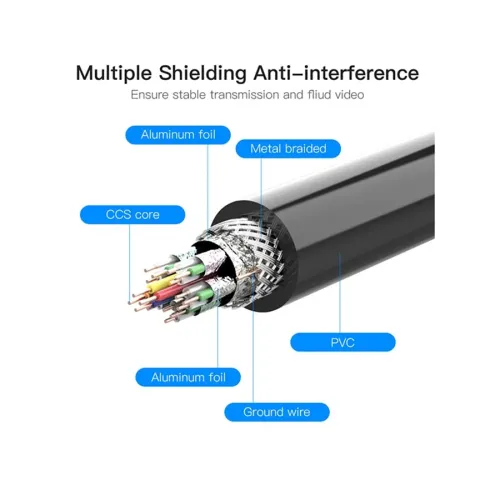 Multiple Shielding Anti-interference
Ensure stable transmission and fliud video

Aluminum foil

Metal braided

CCS core

PVC

Aluminum foil

Ground wire