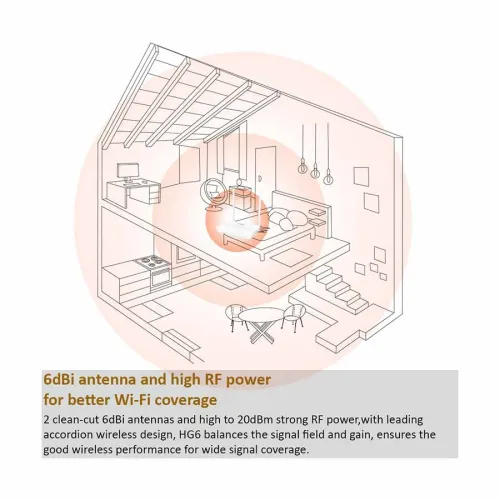 6dBi antenna and high RF power for better Wi-Fi coverage

2 clean-cut 6dBi antennas and high to 20dBm strong RF power,with leading accordion wireless design, HG6 balances the signal field and gain, ensures the good wireless performance for wide signal coverage.