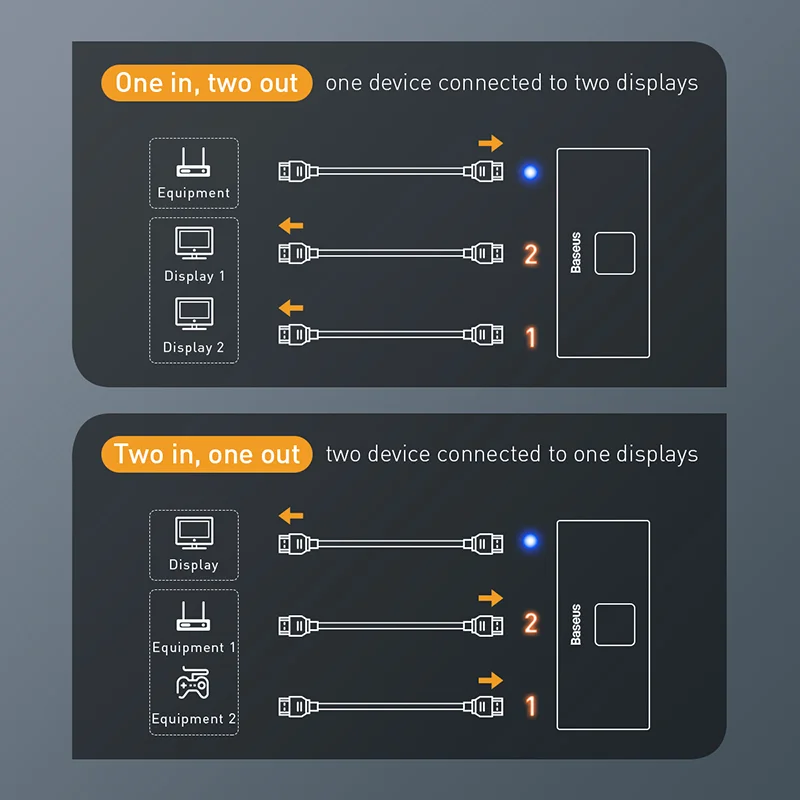 One in, two out one device connected to two displays

Equipment

Display 1

Display 2

2

1

Baseus

Two in, one out two device connected to one displays

Display

Equipment 1

Equipment 2

2

1

Baseus