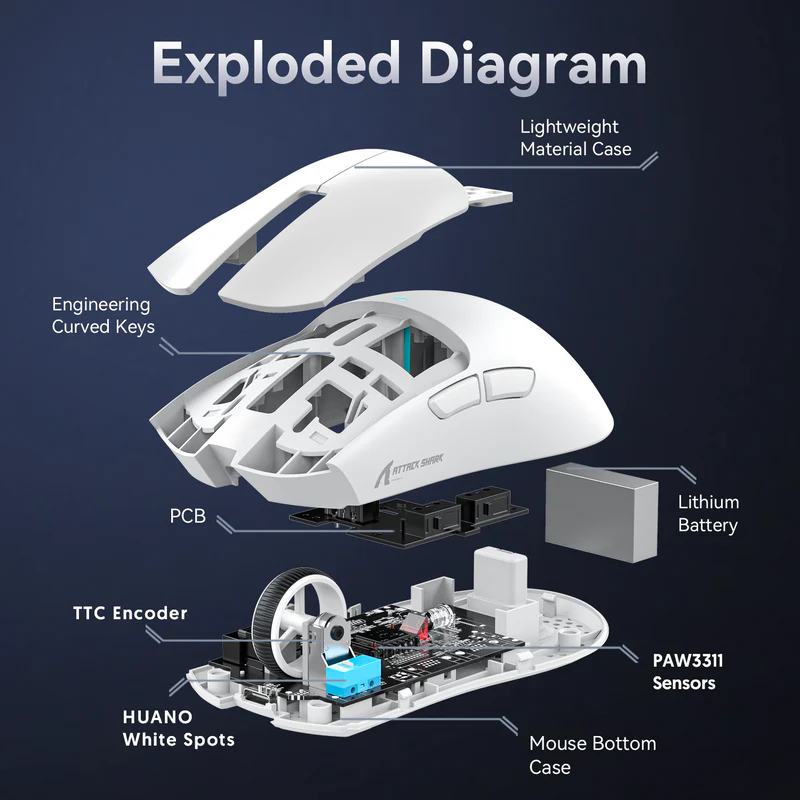 Exploded Diagram

Lightweight Material Case

Engineering Curved Keys

ATTACK SHARK

PCB

Lithium Battery

TTC Encoder

PAW3311 Sensors

HUANO White Spots

Mouse Bottom Case